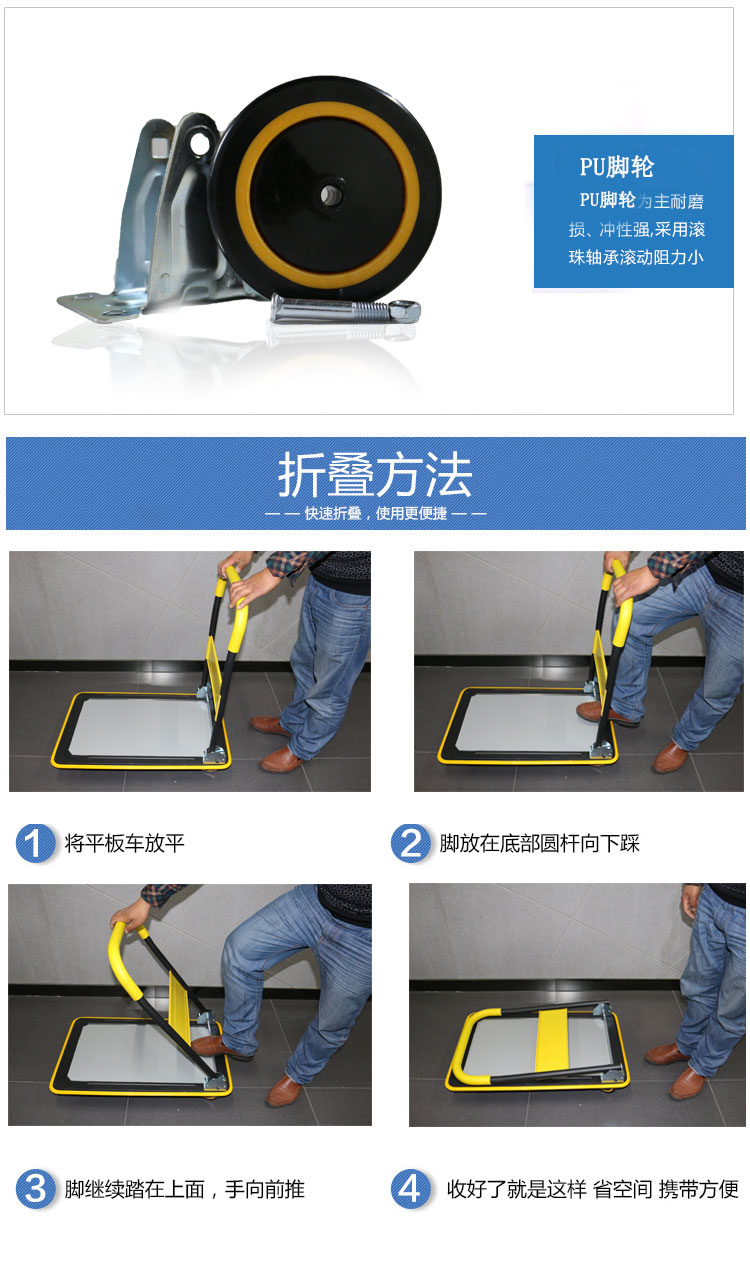 PU脚轮

PU脚轮为主耐磨损、冲性强,采用滚珠轴承滚动阻力小

折叠方法

— — 快速折叠，使用更便捷 — —

1 将平板车放平

2 脚放在底部圆杆向下踩

3 脚继续踏在上面，手向前推

4 收好了就是这样 省空间 携带方便